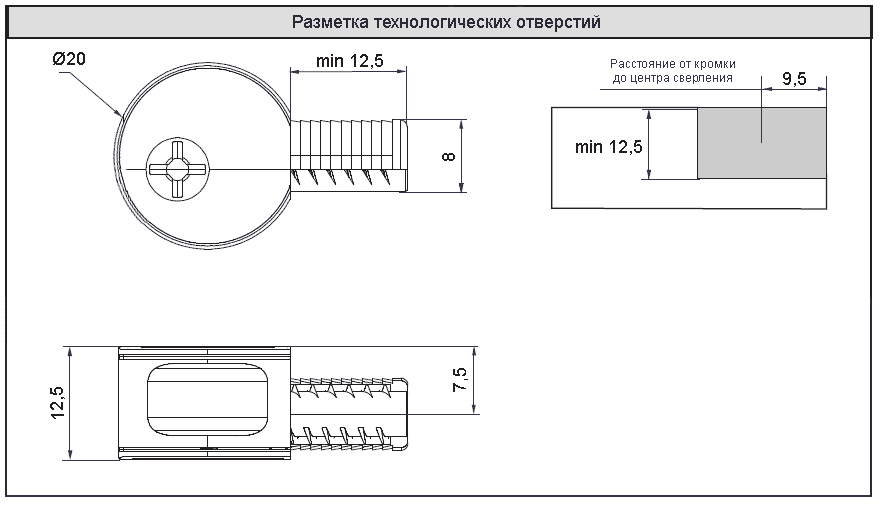 Разметка технологических отверстий

Ø20

min 12,5

8

Расстояние от кромки до центра сверления

9,5

min 12,5

12,5

7,5